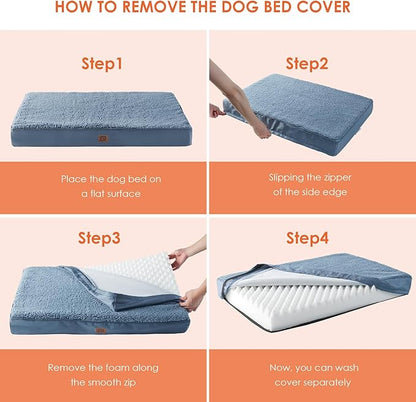 HOW TO REMOVE THE DOG BED COVER

Step1

Place the dog bed on a flat surface

Step2

Slipping the zipper of the side edge

Step3

Remove the foam along the smooth zip

Step4

Now, you can wash cover separately