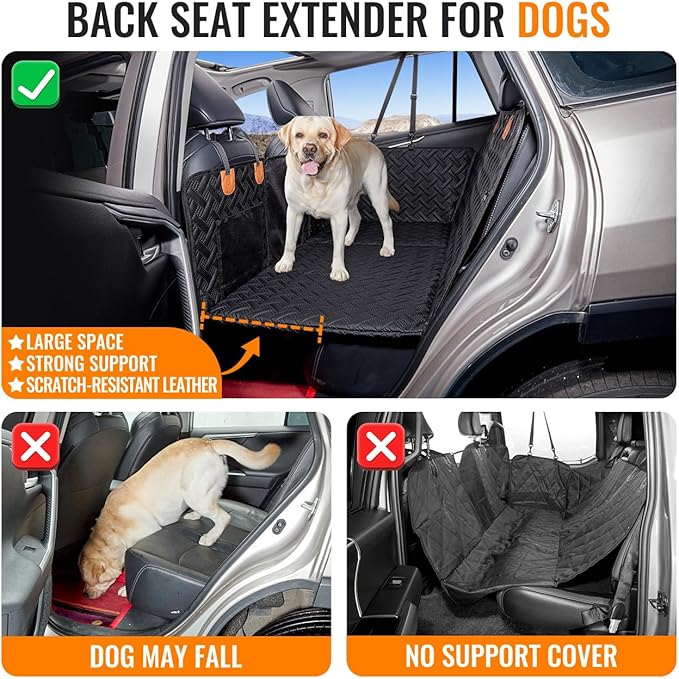 BACK SEAT EXTENDER FOR DOGS

★LARGE SPACE
★STRONG SUPPORT
★SCRATCH-RESISTANT LEATHER

DOG MAY FALL

NO SUPPORT COVER