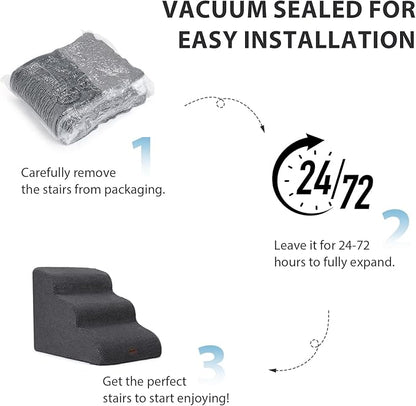 VACUUM SEALED FOR EASY INSTALLATION

1

Carefully remove the stairs from packaging.

24/72

2

Leave it for 24-72 hours to fully expand.

3

Get the perfect stairs to start enjoying!