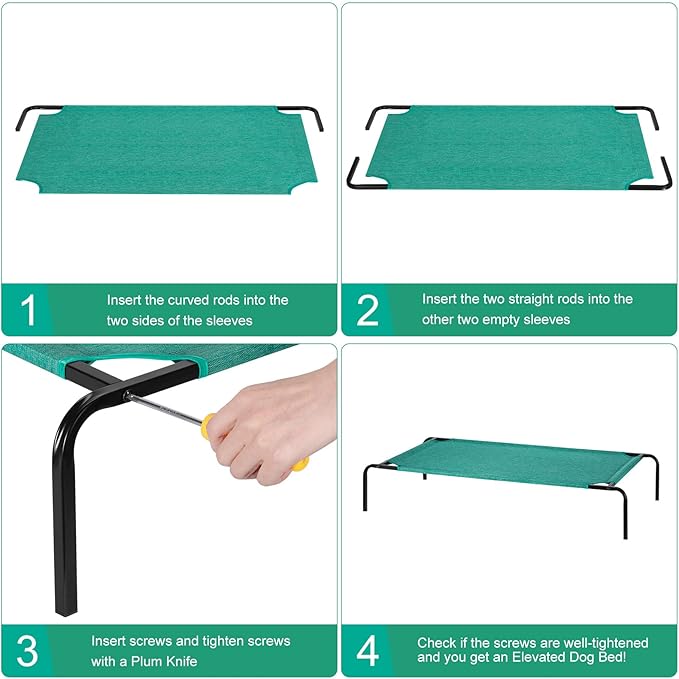 1 Insert the curved rods into the two sides of the sleeves

2 Insert the two straight rods into the other two empty sleeves

3 Insert screws and tighten screws with a Plum Knife

4 Check if the screws are well-tightened and you get an Elevated Dog Bed!