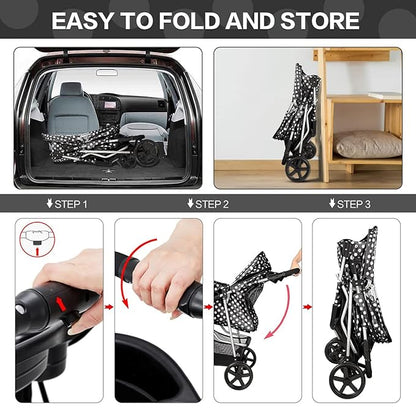 EASY TO FOLD AND STORE

STEP 1

STEP 2

STEP 3