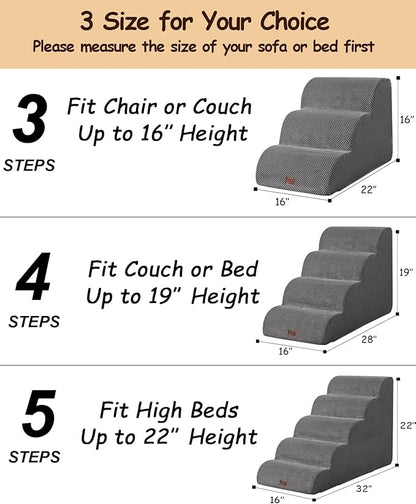 3 Size for Your Choice
Please measure the size of your sofa or bed first

3 STEPS

Fit Chair or Couch Up to 16" Height

16"
22"
16"

4 STEPS

Fit Couch or Bed Up to 19" Height

19"
28"
16"

5 STEPS

Fit High Beds Up to 22" Height

22"
32"
16"