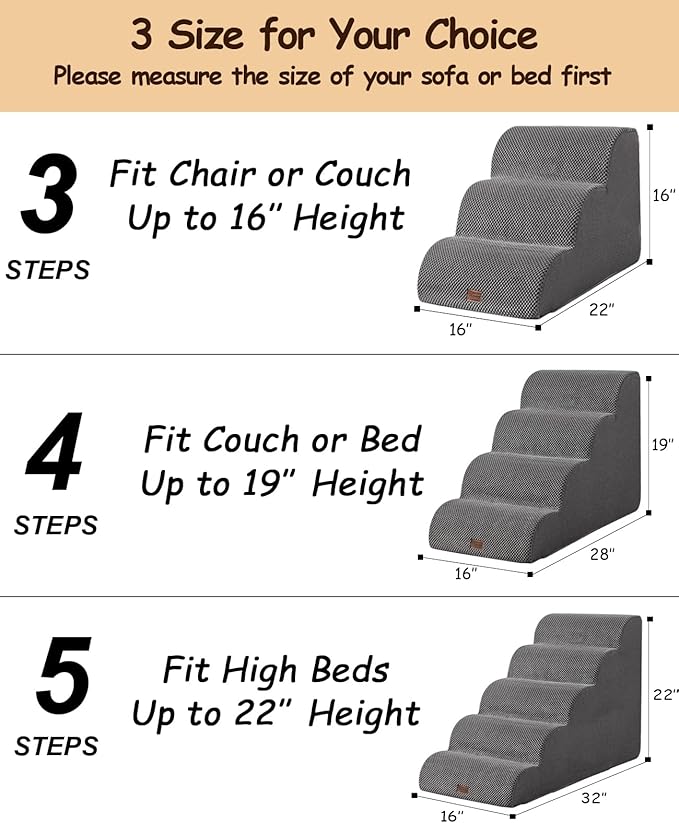 3 Size for Your Choice
Please measure the size of your sofa or bed first

3
STEPS
Fit Chair or Couch
Up to 16" Height
16"
22"
16"

4
STEPS
Fit Couch or Bed
Up to 19" Height
19"
28"
16"

5
STEPS
Fit High Beds
Up to 22" Height
22"
32"
16"