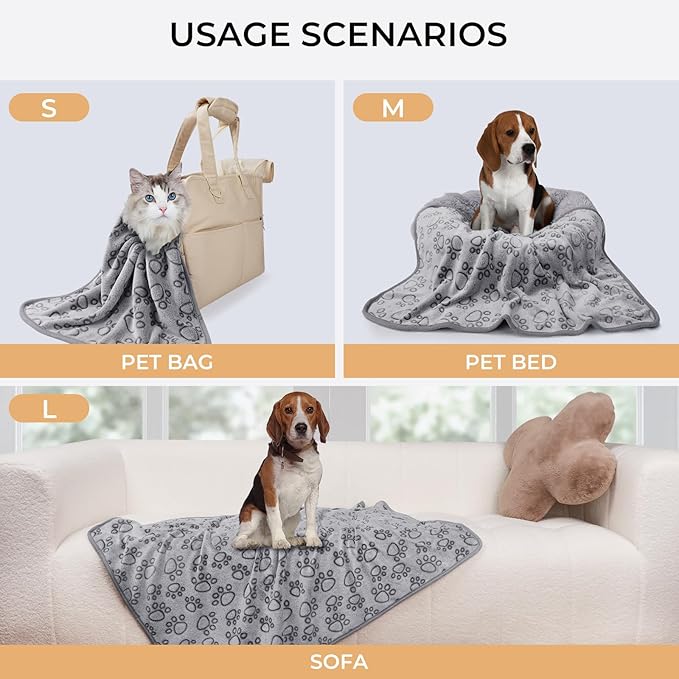 USAGE SCENARIOS

S

PET BAG

M

PET BED

L

SOFA