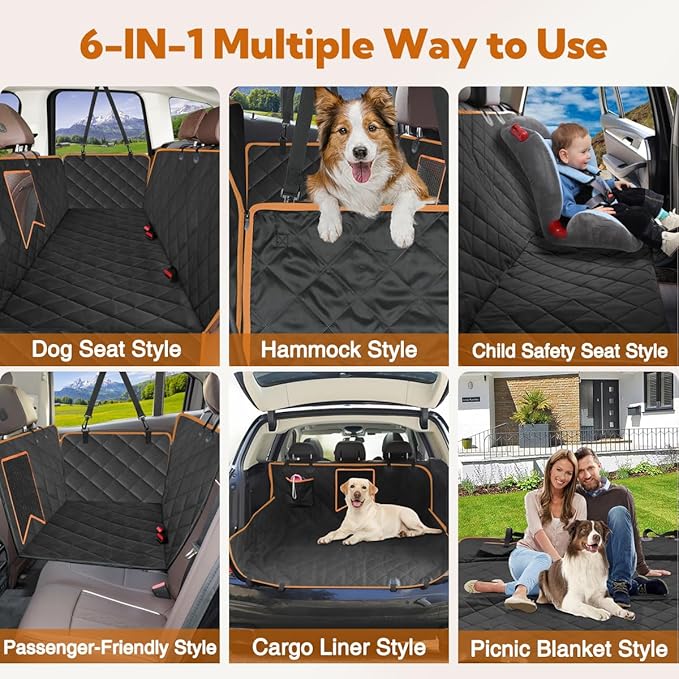 6-IN-1 Multiple Way to Use

Dog Seat Style

Hammock Style

Child Safety Seat Style

Passenger-Friendly Style

Cargo Liner Style

Picnic Blanket Style