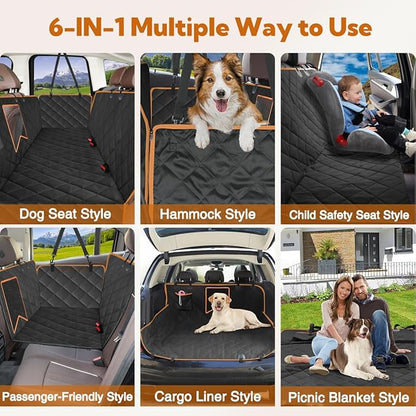 6-IN-1 Multiple Way to Use

Dog Seat Style

Hammock Style

Child Safety Seat Style

Passenger-Friendly Style

Cargo Liner Style

Picnic Blanket Style