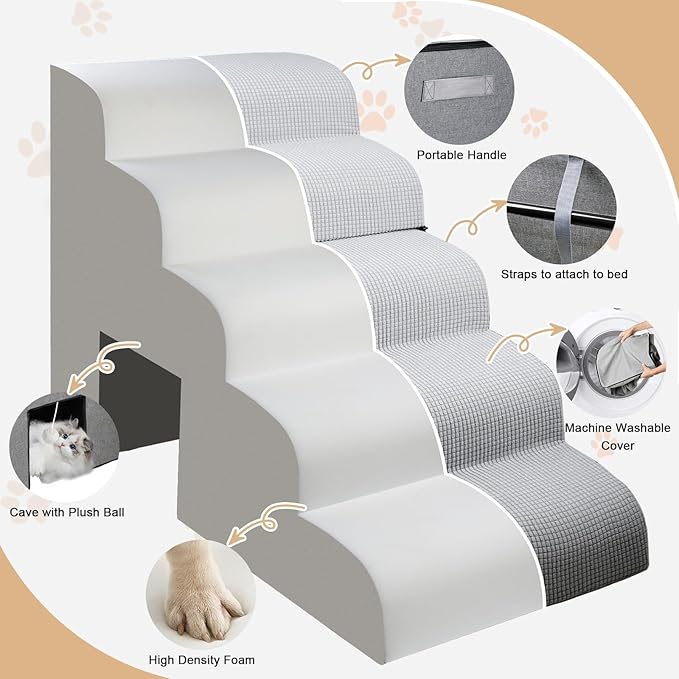 Portable Handle

Straps to attach to bed

Machine Washable Cover

Cave with Plush Ball

High Density Foam