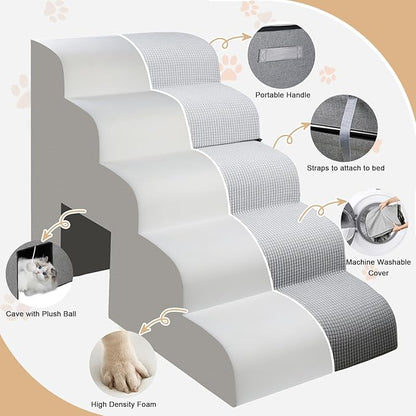 Portable Handle

Straps to attach to bed

Machine Washable Cover

Cave with Plush Ball

High Density Foam