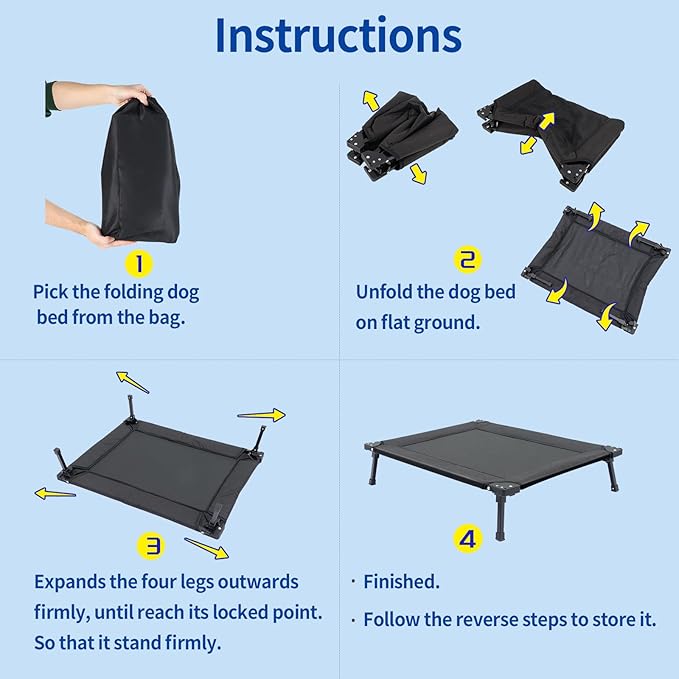 Instructions

1
Pick the folding dog bed from the bag.

2
Unfold the dog bed on flat ground.

3
Expands the four legs outwards firmly, until reach its locked point. So that it stand firmly.

4
· Finished.
· Follow the reverse steps to store it.