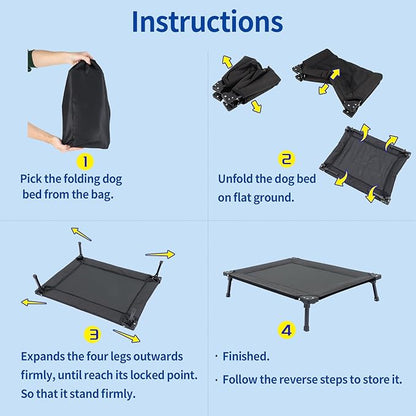 Instructions

1
Pick the folding dog bed from the bag.

2
Unfold the dog bed on flat ground.

3
Expands the four legs outwards firmly, until reach its locked point. So that it stand firmly.

4
· Finished.
· Follow the reverse steps to store it.