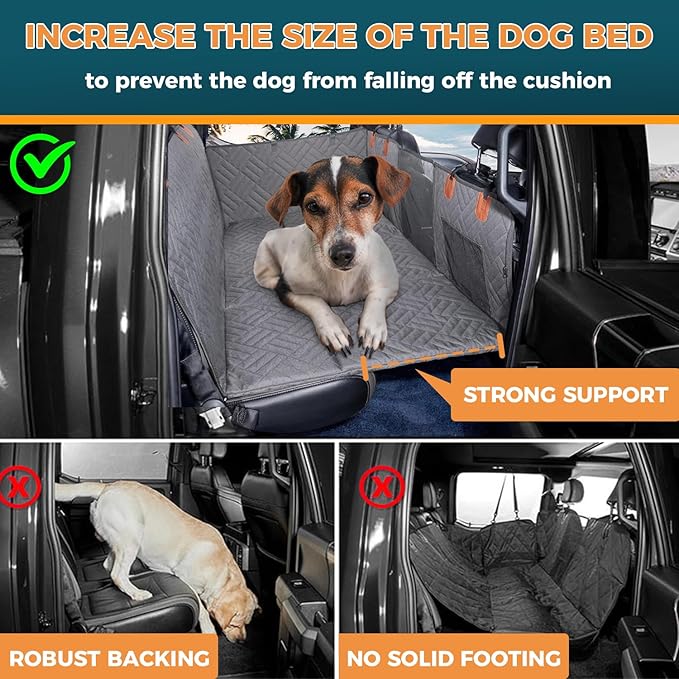 INCREASE THE SIZE OF THE DOG BED

to prevent the dog from falling off the cushion

STRONG SUPPORT

ROBUST BACKING

NO SOLID FOOTING