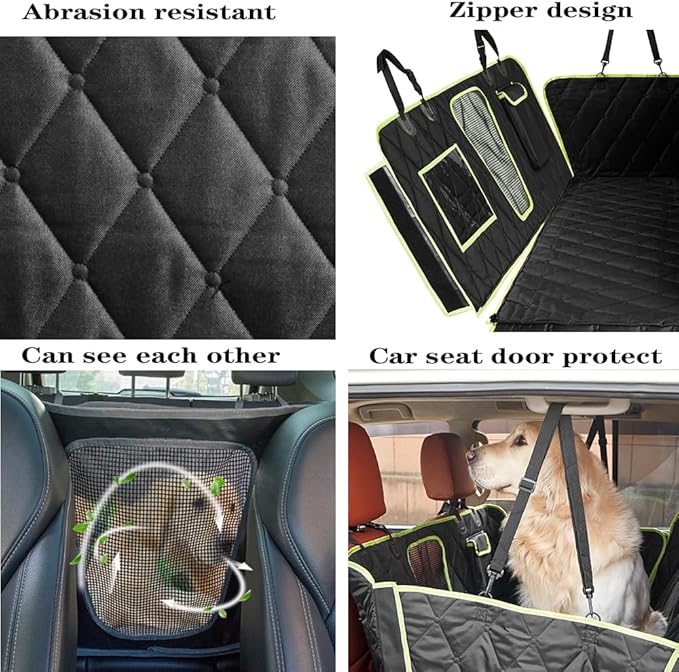 Abrasion resistant

Zipper design

Can see each other

Car seat door protect