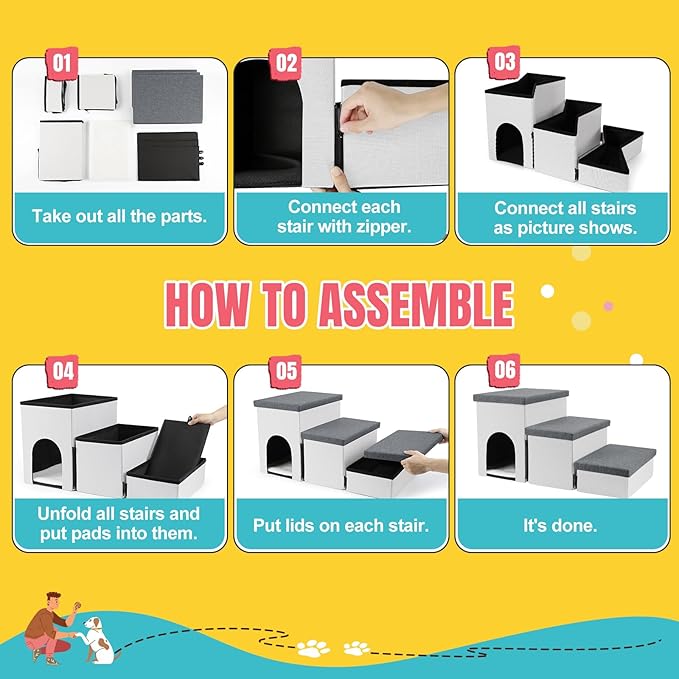 01

Take out all the parts.

02

Connect each stair with zipper.

03

Connect all stairs as picture shows.

HOW TO ASSEMBLE

04

Unfold all stairs and put pads into them.

05

Put lids on each stair.

06

It's done.