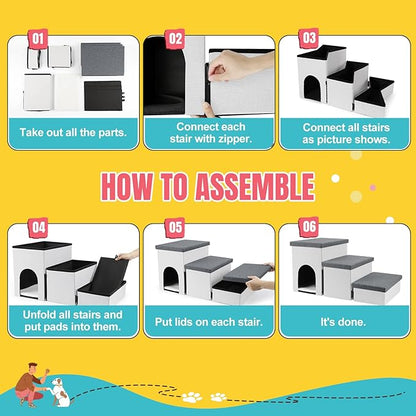 01

Take out all the parts.

02

Connect each stair with zipper.

03

Connect all stairs as picture shows.

HOW TO ASSEMBLE

04

Unfold all stairs and put pads into them.

05

Put lids on each stair.

06

It's done.