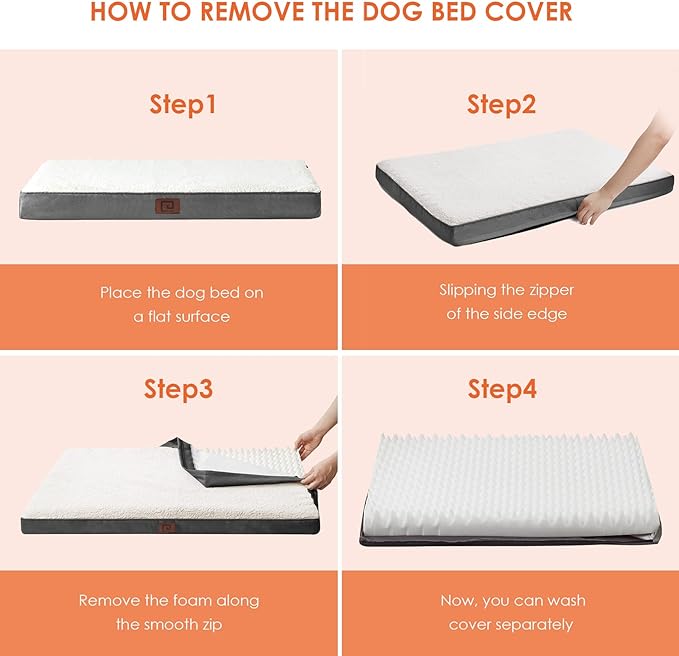 HOW TO REMOVE THE DOG BED COVER

Step1

Place the dog bed on a flat surface

Step2

Slipping the zipper of the side edge

Step3

Remove the foam along the smooth zip

Step4

Now, you can wash cover separately