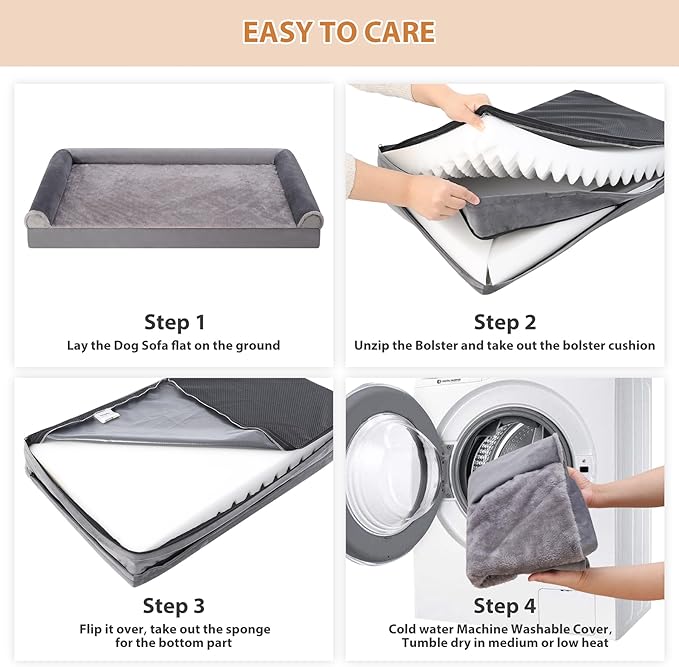 EASY TO CARE

Step 1
Lay the Dog Sofa flat on the ground

Step 2
Unzip the Bolster and take out the bolster cushion

Step 3
Flip it over, take out the sponge for the bottom part

Step 4
Cold water Machine Washable Cover, Tumble dry in medium or low heat