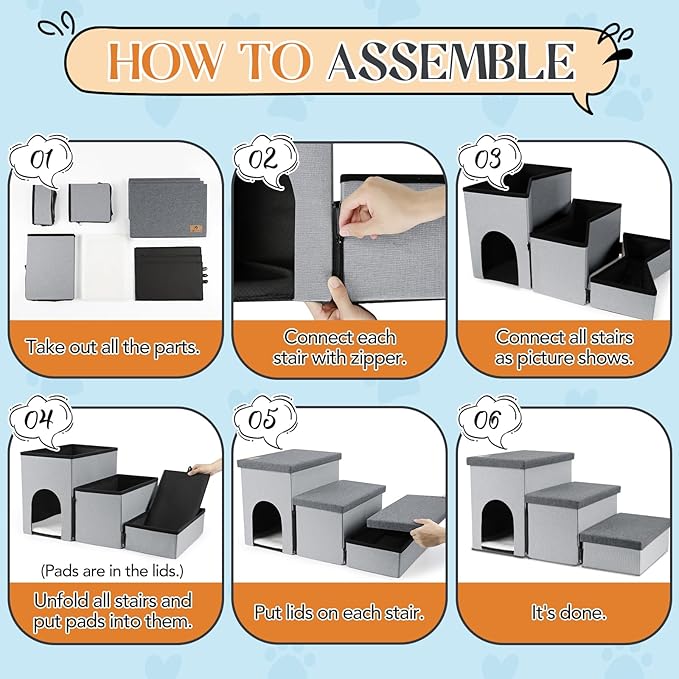 HOW TO ASSEMBLE

01

Take out all the parts.

02

Connect each stair with zipper.

03

Connect all stairs as picture shows.

04

(Pads are in the lids.)

Unfold all stairs and put pads into them.

05

Put lids on each stair.

06

It's done.