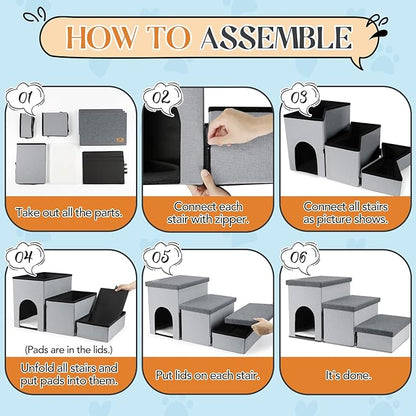 HOW TO ASSEMBLE

01

Take out all the parts.

02

Connect each stair with zipper.

03

Connect all stairs as picture shows.

04

(Pads are in the lids.)

Unfold all stairs and put pads into them.

05

Put lids on each stair.

06

It's done.