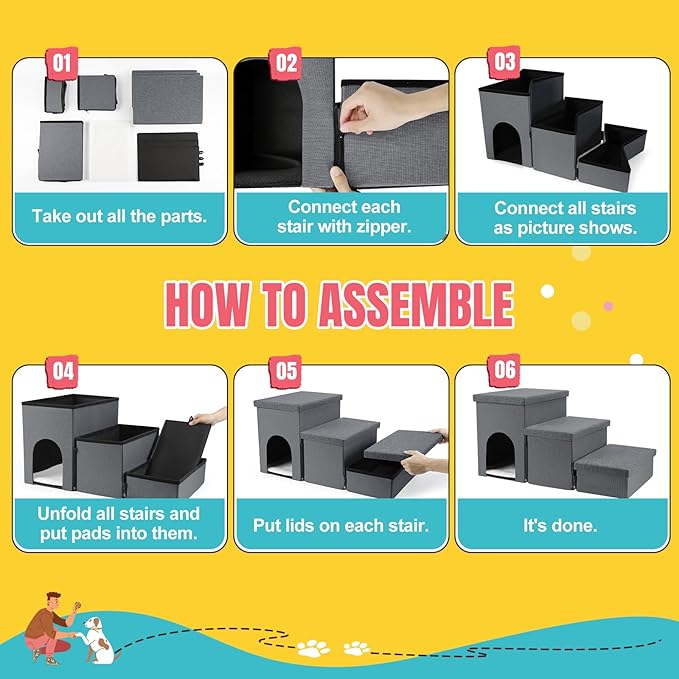 01
Take out all the parts.

02
Connect each stair with zipper.

03
Connect all stairs as picture shows.

HOW TO ASSEMBLE

04
Unfold all stairs and put pads into them.

05
Put lids on each stair.

06
It's done.