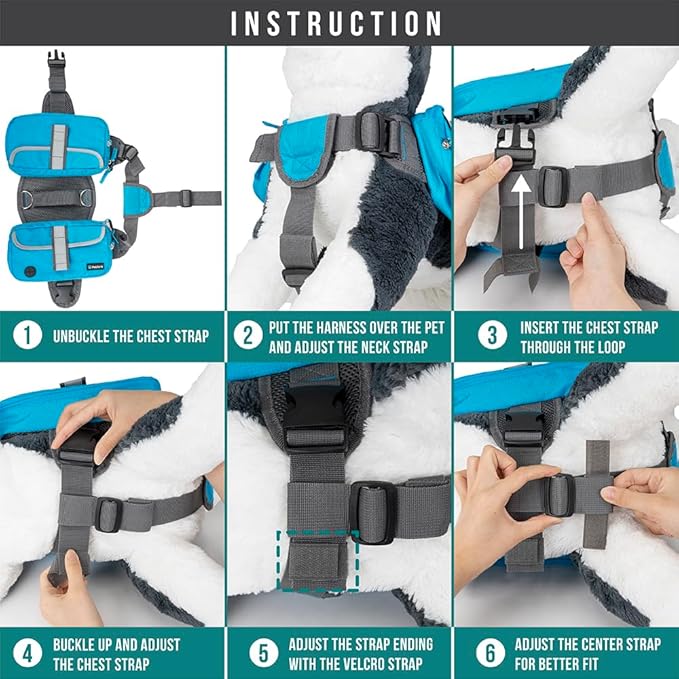 INSTRUCTION

1 UNBUCKLE THE CHEST STRAP

2 PUT THE HARNESS OVER THE PET AND ADJUST THE NECK STRAP

3 INSERT THE CHEST STRAP THROUGH THE LOOP

4 BUCKLE UP AND ADJUST THE CHEST STRAP

5 ADJUST THE STRAP ENDING WITH THE VELCRO STRAP

6 ADJUST THE CENTER STRAP FOR BETTER FIT