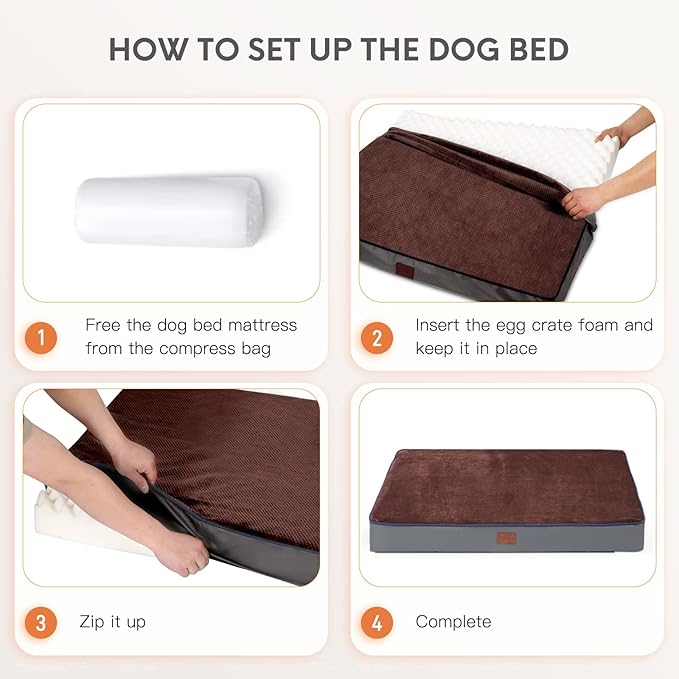 HOW TO SET UP THE DOG BED

1 Free the dog bed mattress from the compress bag

2 Insert the egg crate foam and keep it in place

3 Zip it up

4 Complete