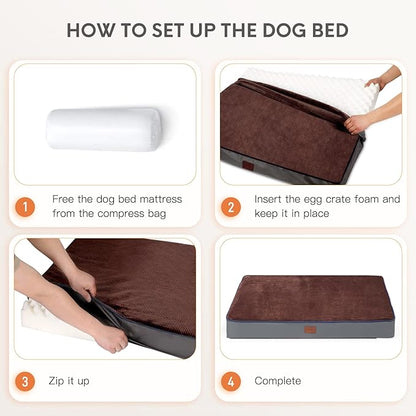 HOW TO SET UP THE DOG BED

1 Free the dog bed mattress from the compress bag

2 Insert the egg crate foam and keep it in place

3 Zip it up

4 Complete