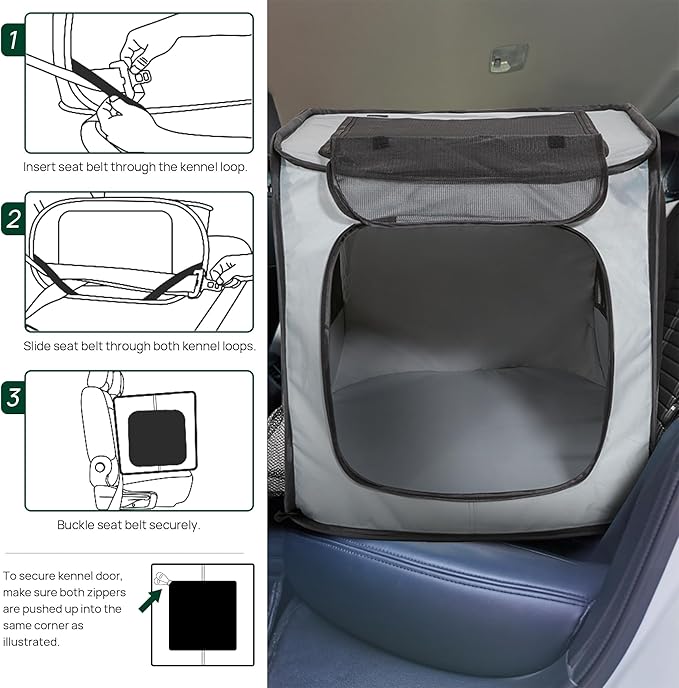 1

Insert seat belt through the kennel loop.

2

Slide seat belt through both kennel loops.

3

Buckle seat belt securely.

To secure kennel door, make sure both zippers are pushed up into the same corner as illustrated.