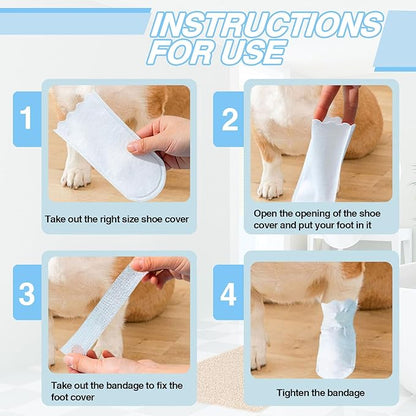 INSTRUCTIONS FOR USE

1

Take out the right size shoe cover

2

Open the opening of the shoe cover and put your foot in it

3

Take out the bandage to fix the foot cover

4

Tighten the bandage