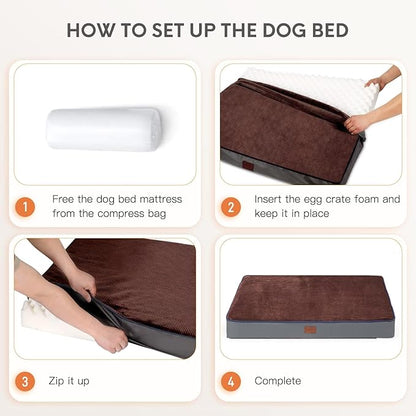 HOW TO SET UP THE DOG BED

1 Free the dog bed mattress from the compress bag

2 Insert the egg crate foam and keep it in place

3 Zip it up

4 Complete