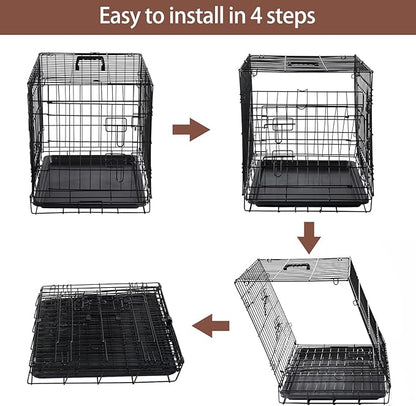 Easy to install in 4 steps