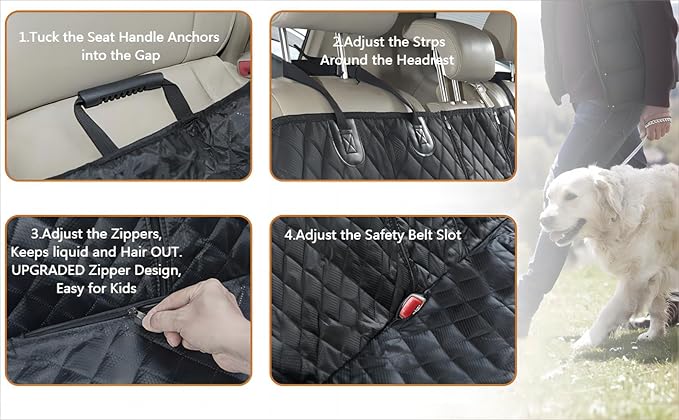 1.Tuck the Seat Handle Anchors into the Gap

2.Adjust the Strps Around the Headrest

3.Adjust the Zippers, Keeps liquid and Hair OUT. UPGRADED Zipper Design, Easy for Kids

4.Adjust the Safety Belt Slot