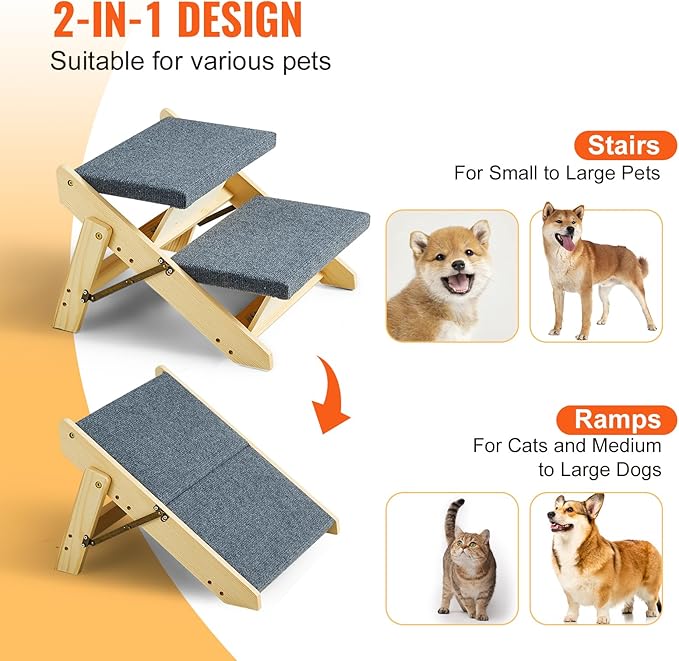 2-IN-1 DESIGN
Suitable for various pets

Stairs
For Small to Large Pets

Ramps
For Cats and Medium to Large Dogs