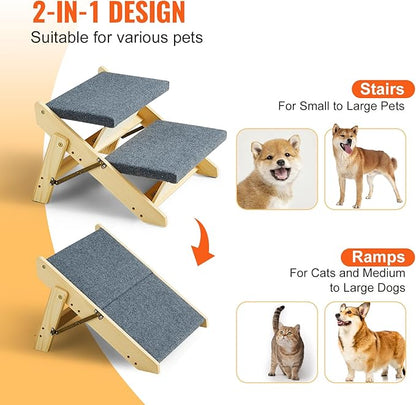 2-IN-1 DESIGN
Suitable for various pets

Stairs
For Small to Large Pets

Ramps
For Cats and Medium to Large Dogs