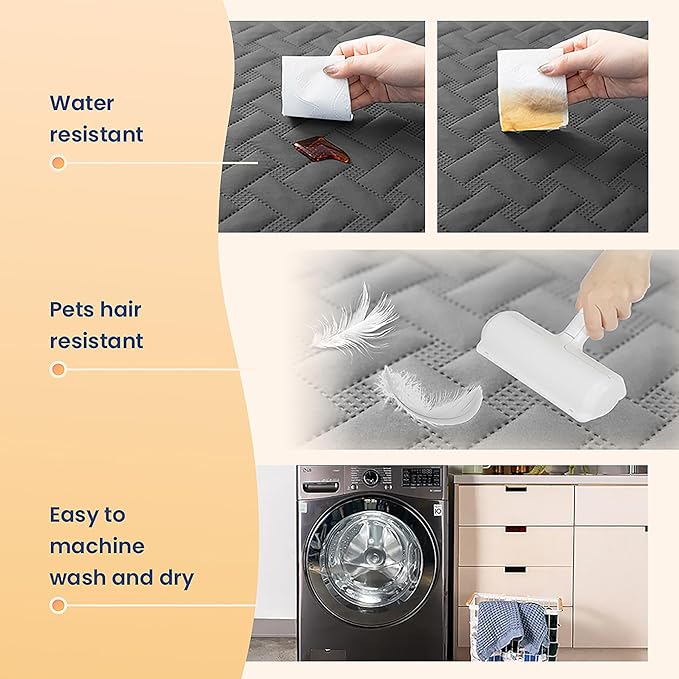 Water resistant

Pets hair resistant

Easy to machine wash and dry