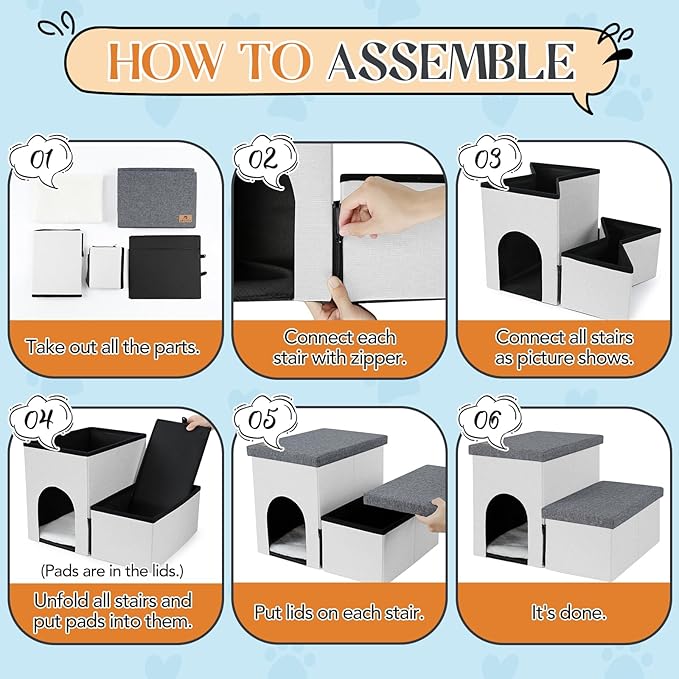 HOW TO ASSEMBLE

01

Take out all the parts.

02

Connect each stair with zipper.

03

Connect all stairs as picture shows.

04

(Pads are in the lids.)

Unfold all stairs and put pads into them.

05

Put lids on each stair.

06

It's done.