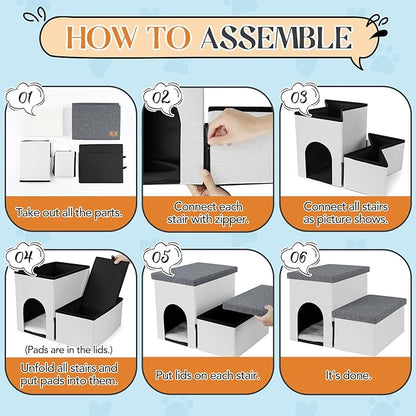 HOW TO ASSEMBLE

01

Take out all the parts.

02

Connect each stair with zipper.

03

Connect all stairs as picture shows.

04

(Pads are in the lids.)

Unfold all stairs and put pads into them.

05

Put lids on each stair.

06

It's done.