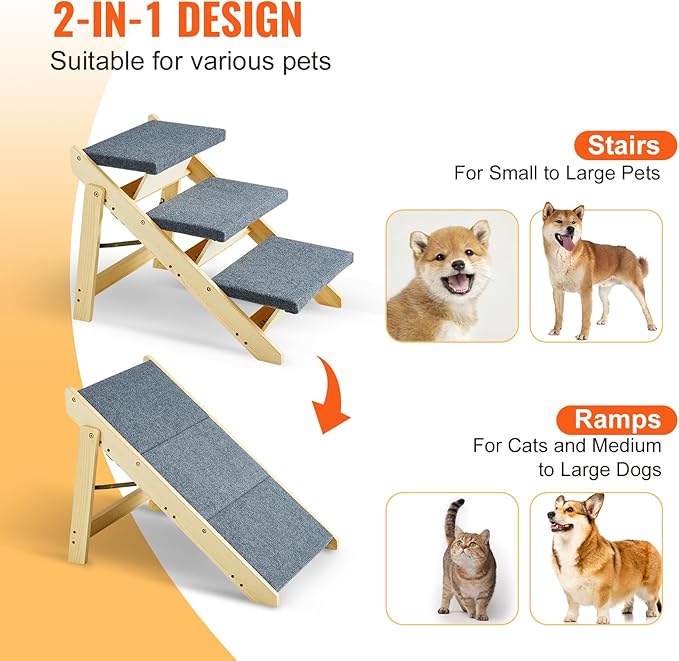 2-IN-1 DESIGN
Suitable for various pets

Stairs
For Small to Large Pets

Ramps
For Cats and Medium to Large Dogs