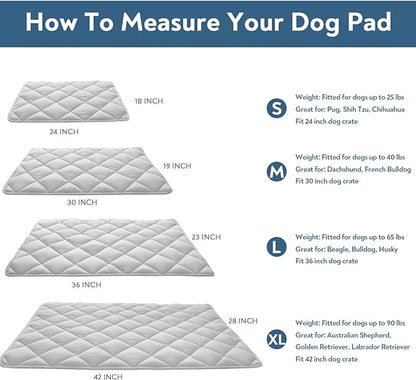 How To Measure Your Dog Pad

18 INCH
24 INCH

S
Weight: Fitted for dogs up to 25 lbs
Great for: Pug, Shih Tzu, Chihuahua
Fit 24 inch dog crate

19 INCH
30 INCH

M
Weight: Fitted for dogs up to 40 lbs
Great for: Dachshund, French Bulldog
Fit 30 inch dog crate

23 INCH
36 INCH

L
Weight: Fitted for dogs up to 65 lbs
Great for: Beagle, Bulldog, Husky
Fit 36 inch dog crate

28 INCH
42 INCH

XL
Weight: Fitted for dogs up to 90 lbs
Great for: Australian Shepherd, Golden Retriever, Labrador Retriever
Fit 42 inch dog crate