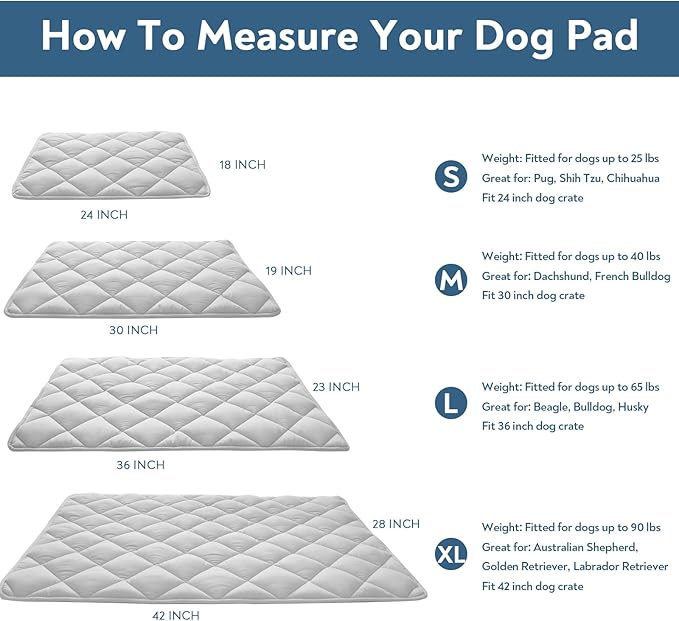 How To Measure Your Dog Pad

18 INCH

24 INCH

S

Weight: Fitted for dogs up to 25 lbs
Great for: Pug, Shih Tzu, Chihuahua
Fit 24 inch dog crate

19 INCH

30 INCH

M

Weight: Fitted for dogs up to 40 lbs
Great for: Dachshund, French Bulldog
Fit 30 inch dog crate

23 INCH

36 INCH

L

Weight: Fitted for dogs up to 65 lbs
Great for: Beagle, Bulldog, Husky
Fit 36 inch dog crate

28 INCH

42 INCH

XL

Weight: Fitted for dogs up to 90 lbs
Great for: Australian Shepherd, Golden Retriever, Labrador Retriever
Fit 42 inch dog crate