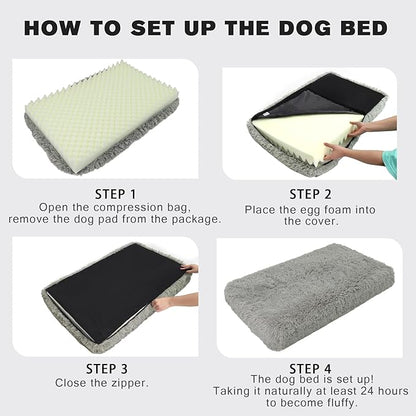 HOW TO SET UP THE DOG BED

STEP 1
Open the compression bag, remove the dog pad from the package.

STEP 2
Place the egg foam into the cover.

STEP 3
Close the zipper.

STEP 4
The dog bed is set up!
Taking it naturally at least 24 hours to become fluffy.