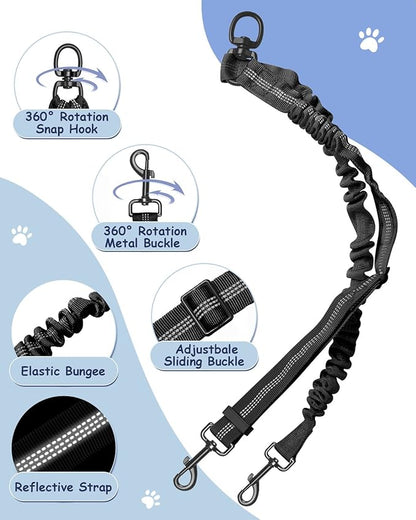 360° Rotation Snap Hook

360° Rotation Metal Buckle

Elastic Bungee

Adjustbale Sliding Buckle

Reflective Strap