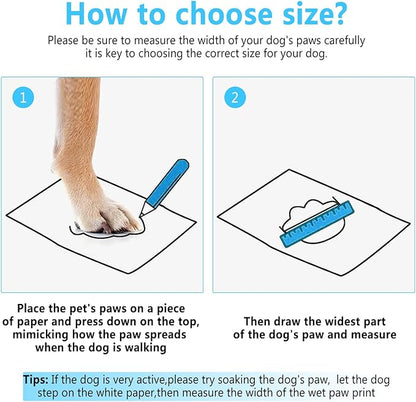 How to choose size?

Please be sure to measure the width of your dog's paws carefully it is key to choosing the correct size for your dog.

1

2

Place the pet's paws on a piece of paper and press down on the top, mimicking how the paw spreads when the dog is walking

Then draw the widest part of the dog's paw and measure

Tips: If the dog is very active,please try soaking the dog's paw, let the dog step on the white paper,then measure the width of the wet paw print