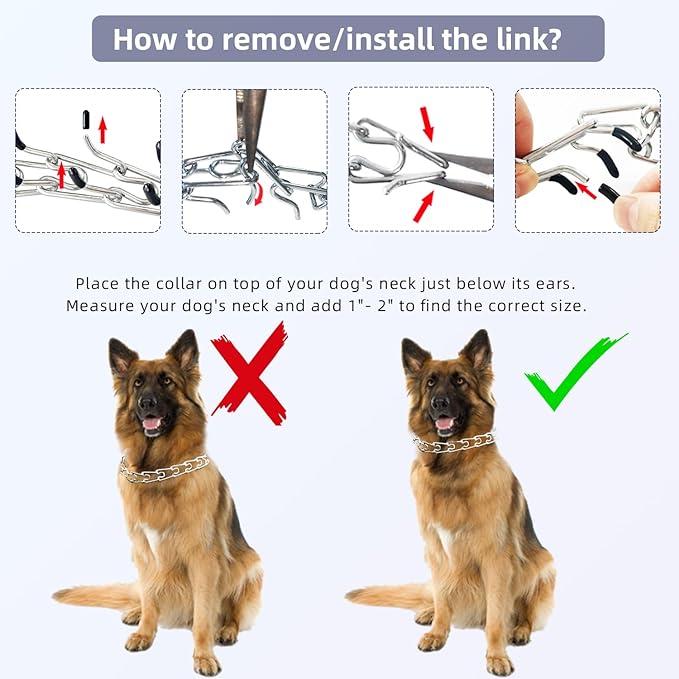 How to remove/install the link?

Place the collar on top of your dog's neck just below its ears. Measure your dog's neck and add 1"- 2" to find the correct size.