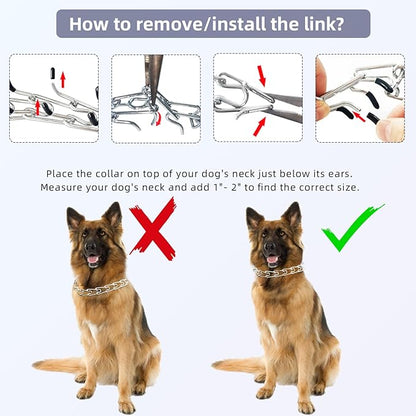 How to remove/install the link?

Place the collar on top of your dog's neck just below its ears. Measure your dog's neck and add 1"- 2" to find the correct size.