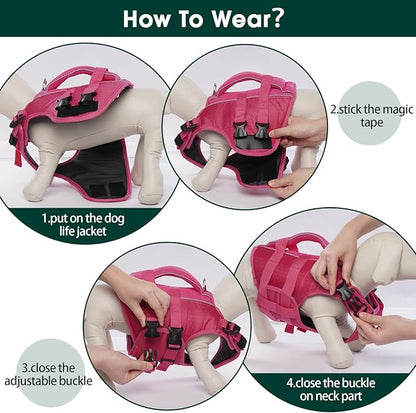 How To Wear?

1.put on the dog life jacket

2.stick the magic tape

3.close the adjustable buckle

4.close the buckle on neck part