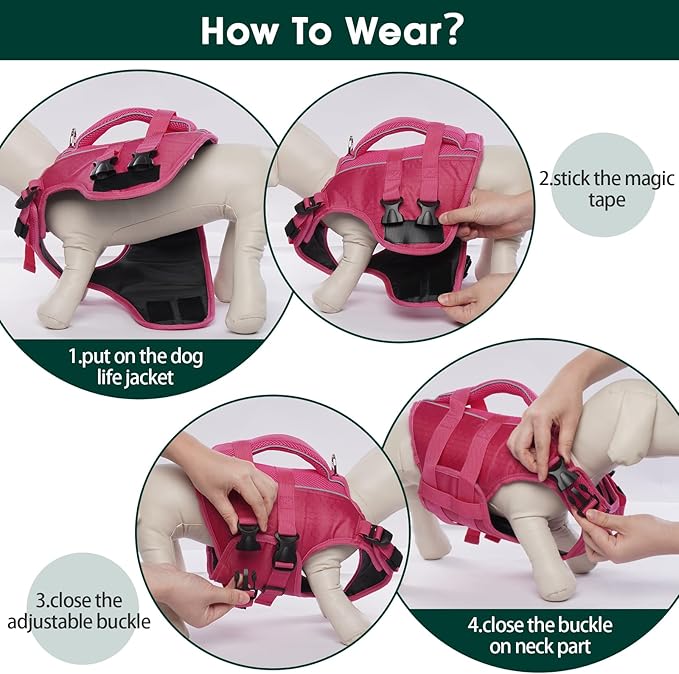 How To Wear?

1.put on the dog life jacket

2.stick the magic tape

3.close the adjustable buckle

4.close the buckle on neck part