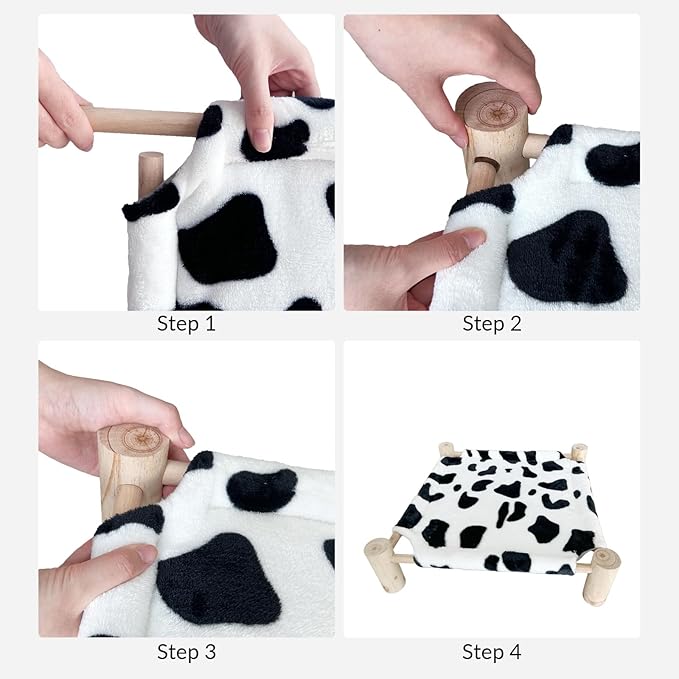 Step 1

Step 2

Step 3

Step 4