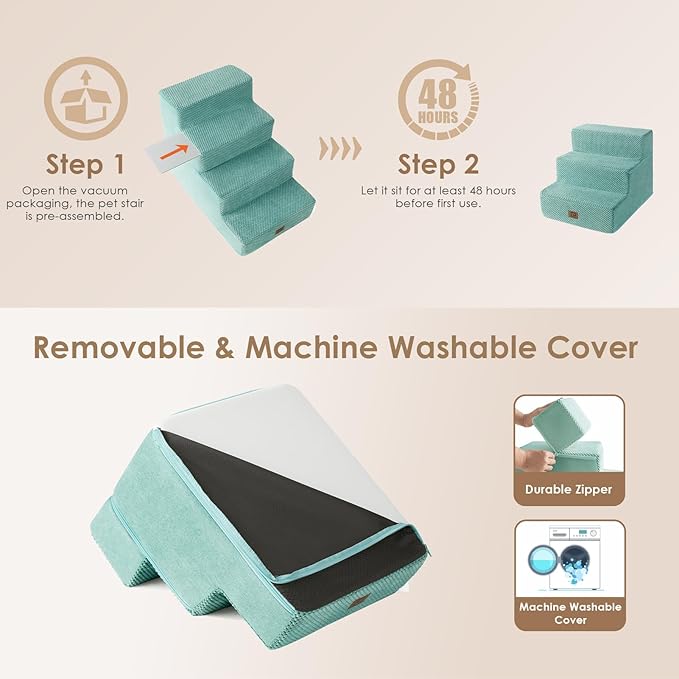 Step 1
Open the vacuum packaging, the pet stair is pre-assembled.

48 HOURS

Step 2
Let it sit for at least 48 hours before first use.

Removable & Machine Washable Cover

Durable Zipper

Machine Washable Cover