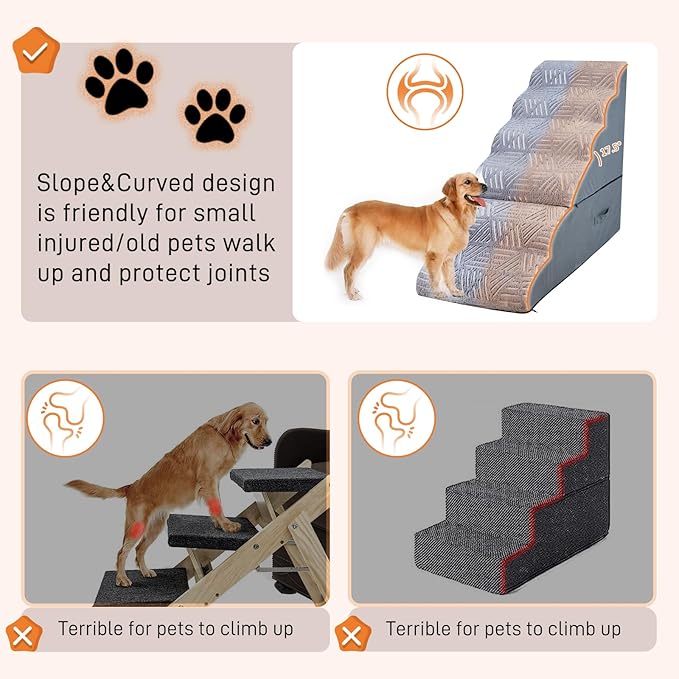 Slope&Curved design is friendly for small injured/old pets walk up and protect joints

17.5°

Terrible for pets to climb up

Terrible for pets to climb up