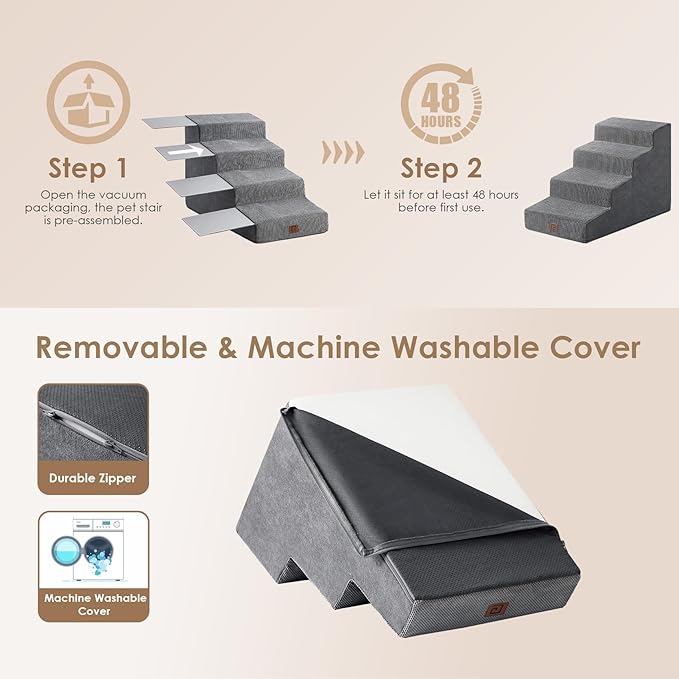 Step 1
Open the vacuum packaging, the pet stair is pre-assembled.

48 HOURS

Step 2
Let it sit for at least 48 hours before first use.

Removable & Machine Washable Cover

Durable Zipper

Machine Washable Cover